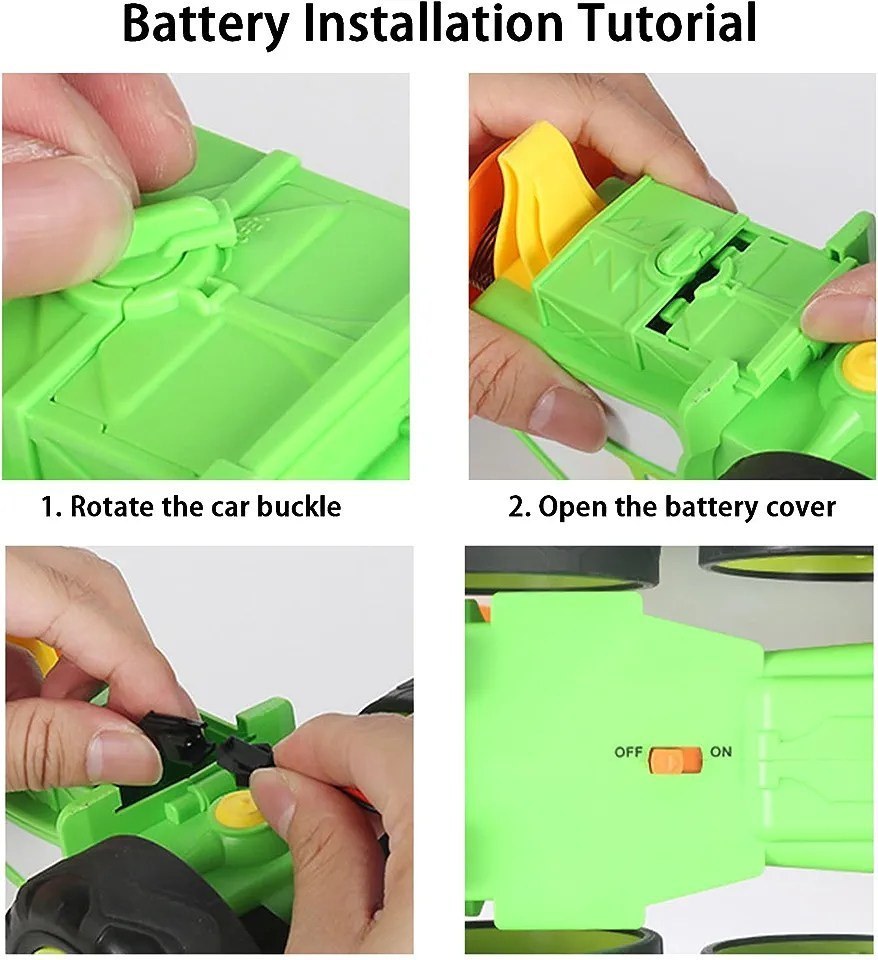 Battery Installation Tutorial

1. Rotate the car buckle

2. Open the battery cover

OFF ON